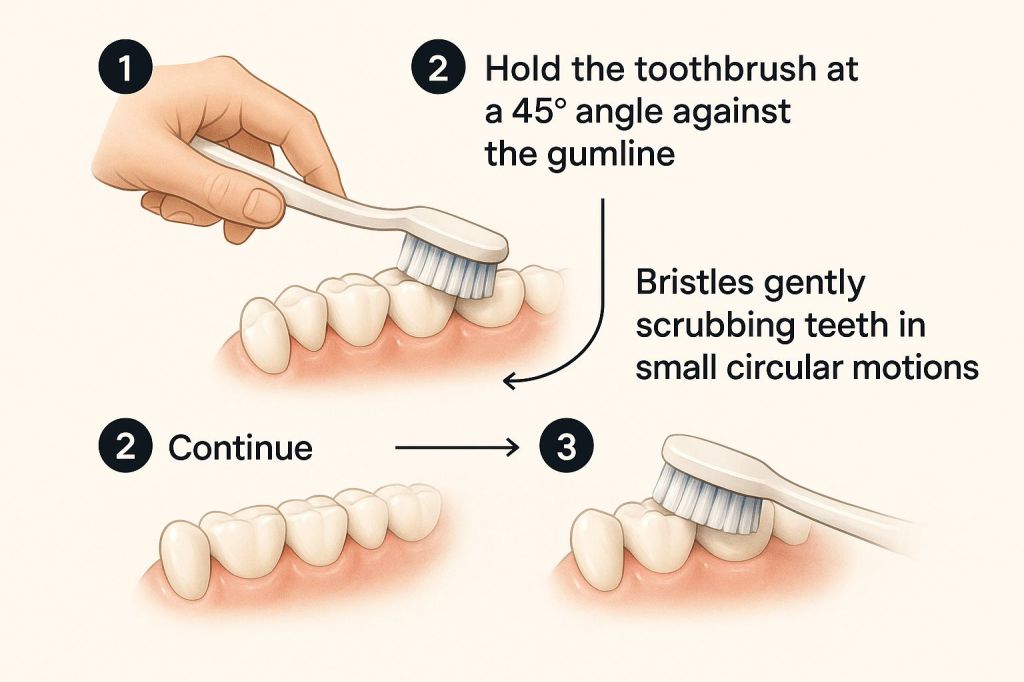 1

2 Hold the toothbrush at a 45° angle against the gumline

Bristles gently scrubbing teeth in small circular motions

2 Continue

3